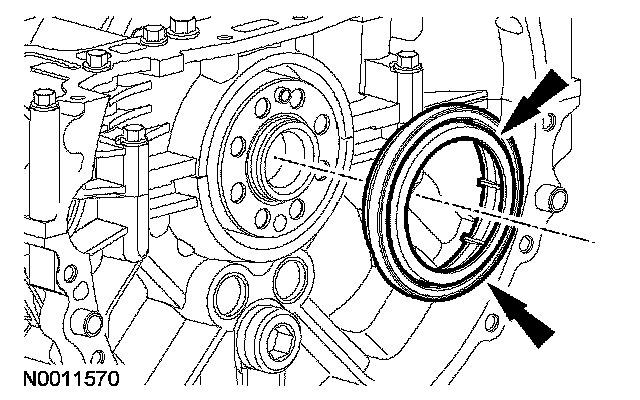 N0011570