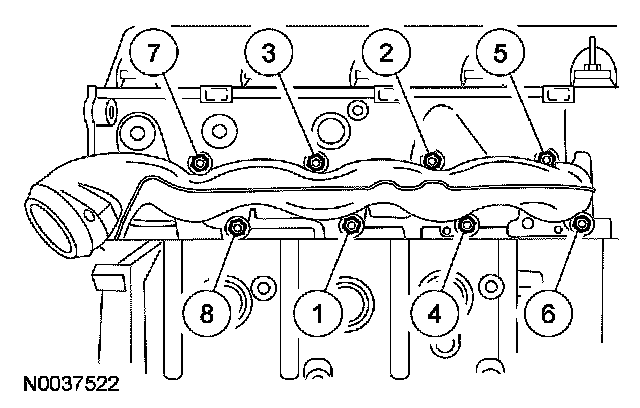 7
3
2
5
8
1
4
6
N0037522