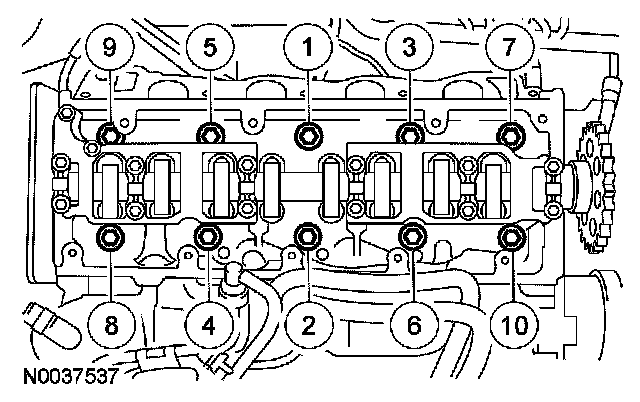 9
5
1
3
7
8
4
2
6
10
N0037537