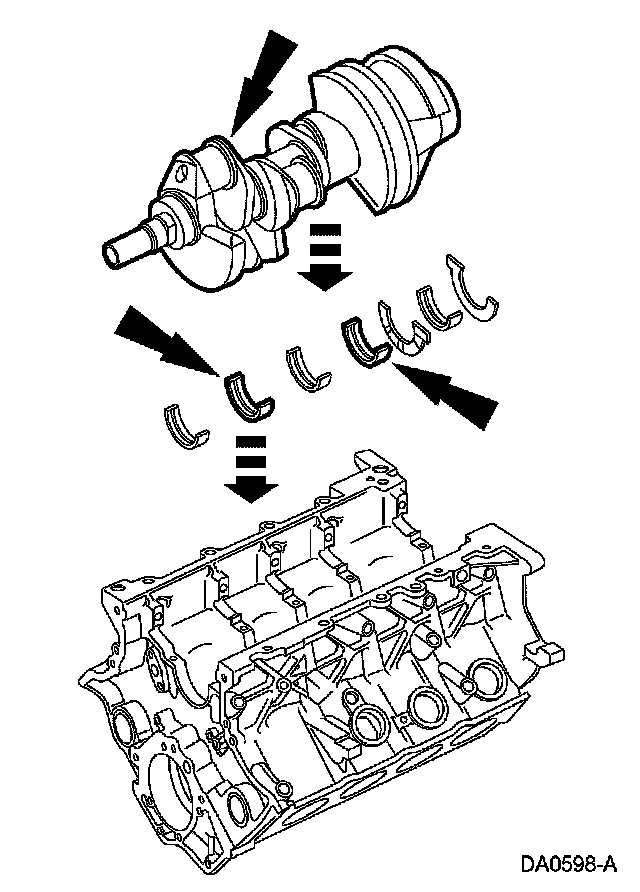 DA0598-A