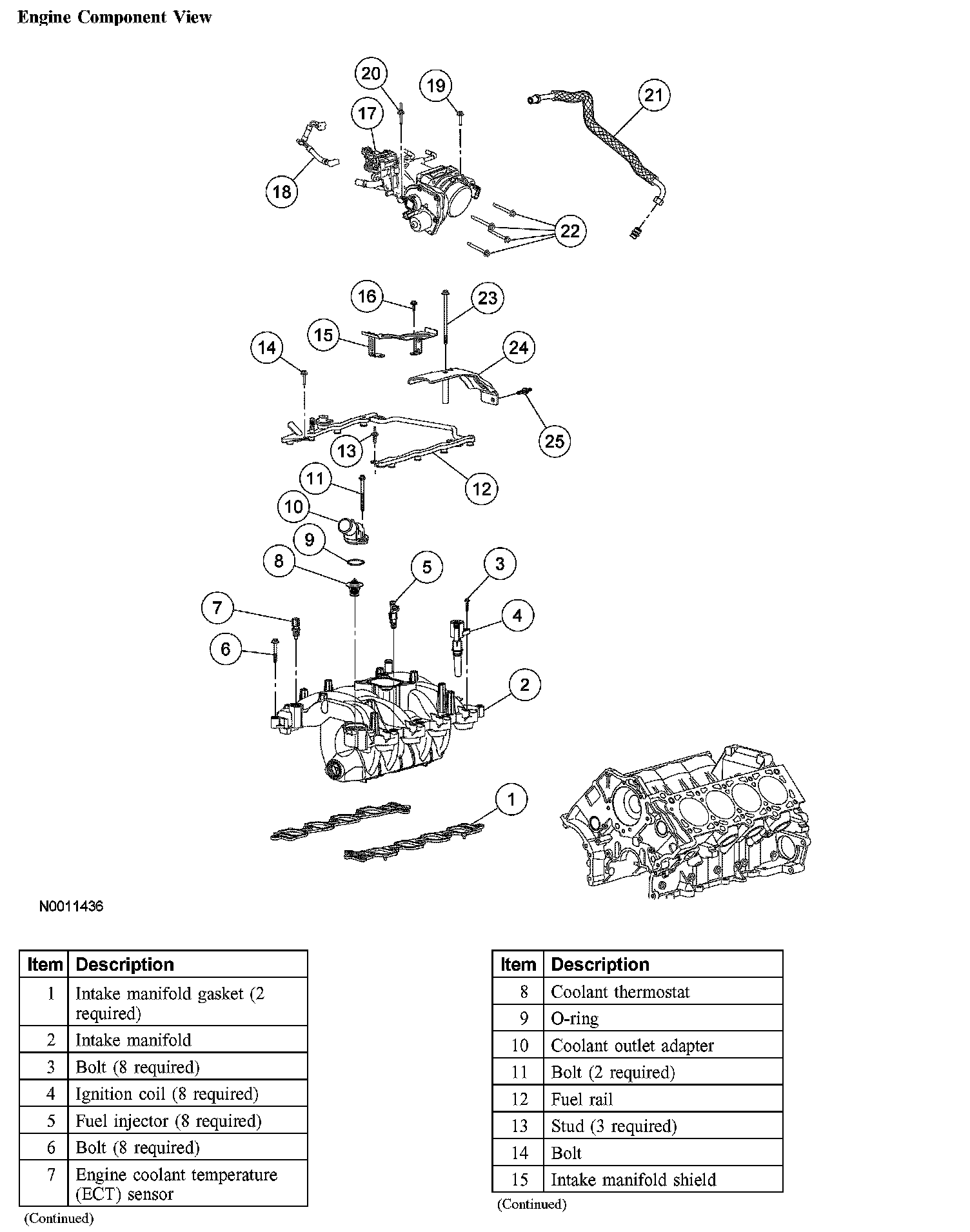 Engine Component View

20
19
21
17
18
22
16
23
15
14
24
25
13
12
11
10
9
8
5
3
7
4
6
2
1

N0011436

| Item | Description |
|---|---|
| 1 | Intake manifold gasket (2 required) |
| 2 | Intake manifold |
| 3 | Bolt (8 required) |
| 4 | Ignition coil (8 required) |
| 5 | Fuel injector (8 required) |
| 6 | Bolt (8 required) |
| 7 | Engine coolant temperature (ECT) sensor |

(Continued)

| Item | Description |
|---|---|
| 8 | Coolant thermostat |
| 9 | O-ring |
| 10 | Coolant outlet adapter |
| 11 | Bolt (2 required) |
| 12 | Fuel rail |
| 13 | Stud (3 required) |
| 14 | Bolt |
| 15 | Intake manifold shield |

(Continued)