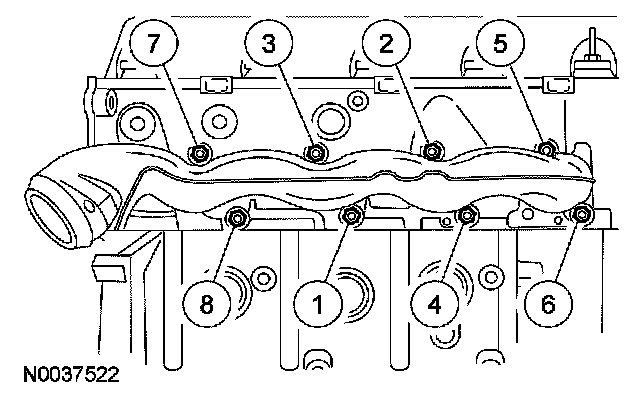 7
3
2
5
8
1
4
6
N0037522