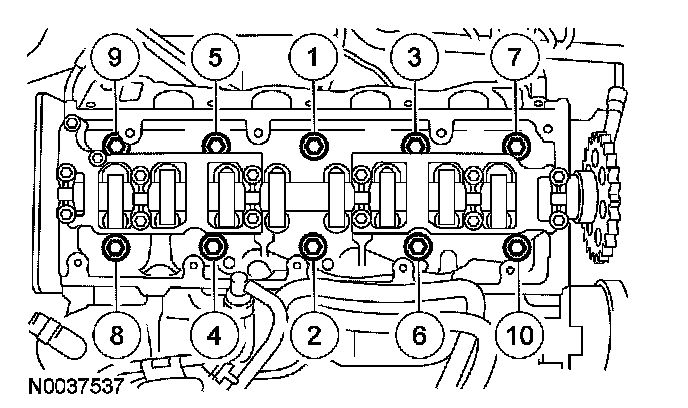 9
5
1
3
7
8
4
2
6
10
N0037537