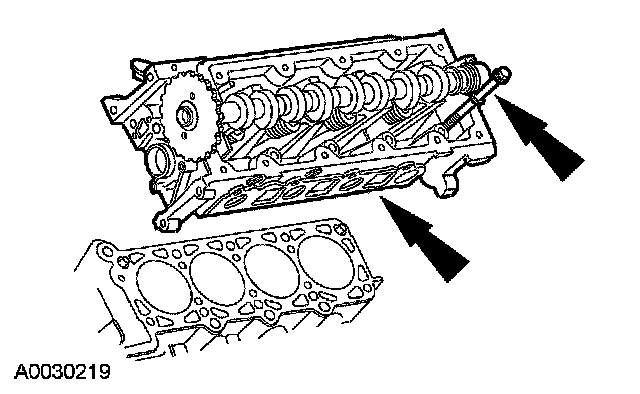 A0030219