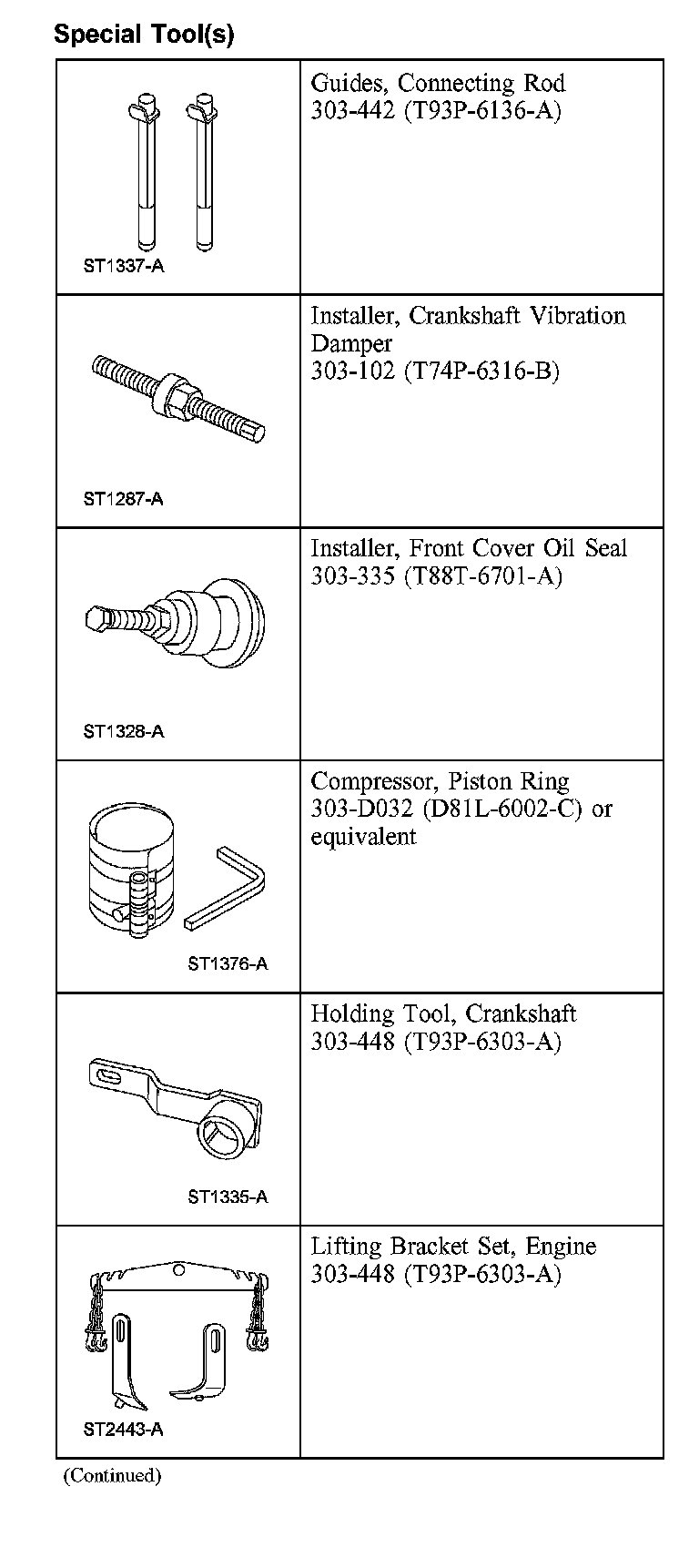 Special Tool(s)

| | |
|---|---|
| ST1337-A | Guides, Connecting Rod 303-442 (T93P-6136-A) |
| ST1287-A | Installer, Crankshaft Vibration Damper 303-102 (T74P-6316-B) |
| ST1328-A | Installer, Front Cover Oil Seal 303-335 (T88T-6701-A) |
| ST1376-A | Compressor, Piston Ring 303-D032 (D81L-6002-C) or equivalent |
| ST1335-A | Holding Tool, Crankshaft 303-448 (T93P-6303-A) |
| ST2443-A | Lifting Bracket Set, Engine 303-448 (T93P-6303-A) |

(Continued)