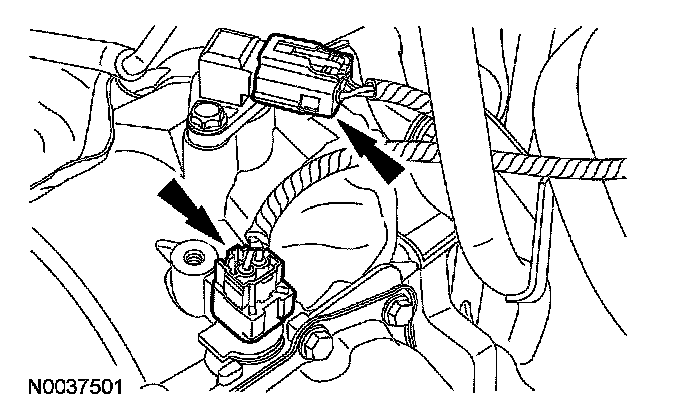 N0037501