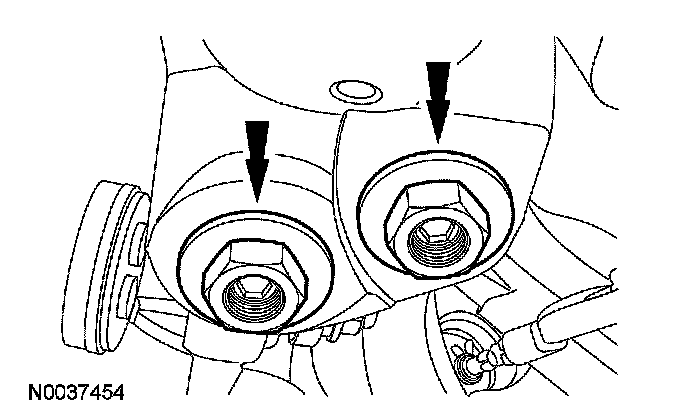 N0037454