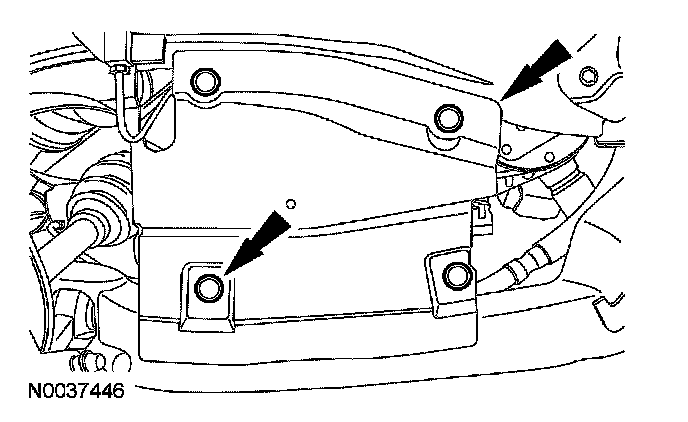 N0037446