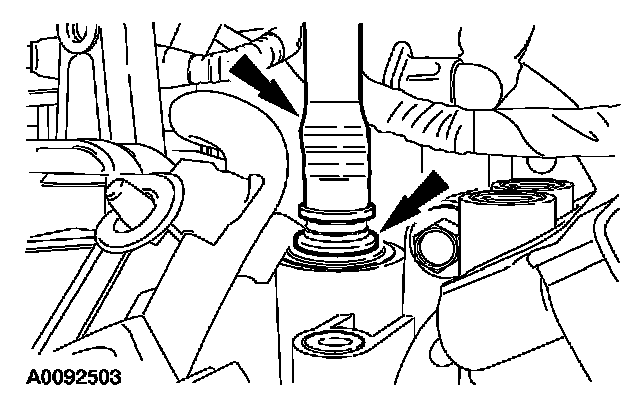 A0092503