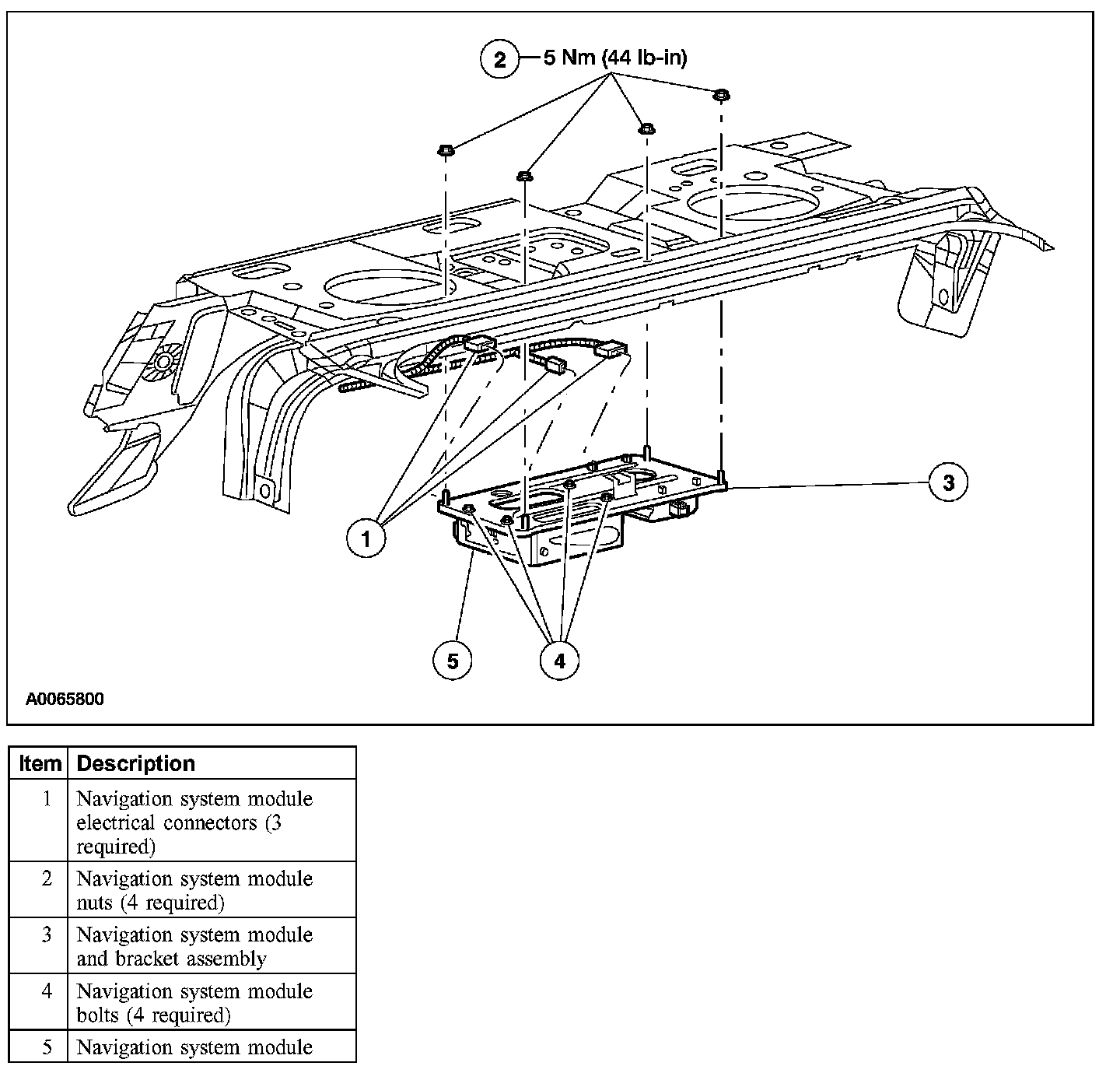 2 5 Nm (44 lb-in)

3

1

5

4

A0065800

| Item | Description |
|---|---|
| 1 | Navigation system module electrical connectors (3 required) |
| 2 | Navigation system module nuts (4 required) |
| 3 | Navigation system module and bracket assembly |
| 4 | Navigation system module bolts (4 required) |
| 5 | Navigation system module |