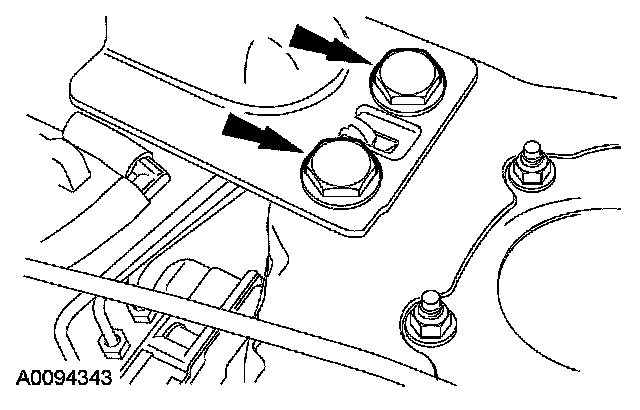 A0094343