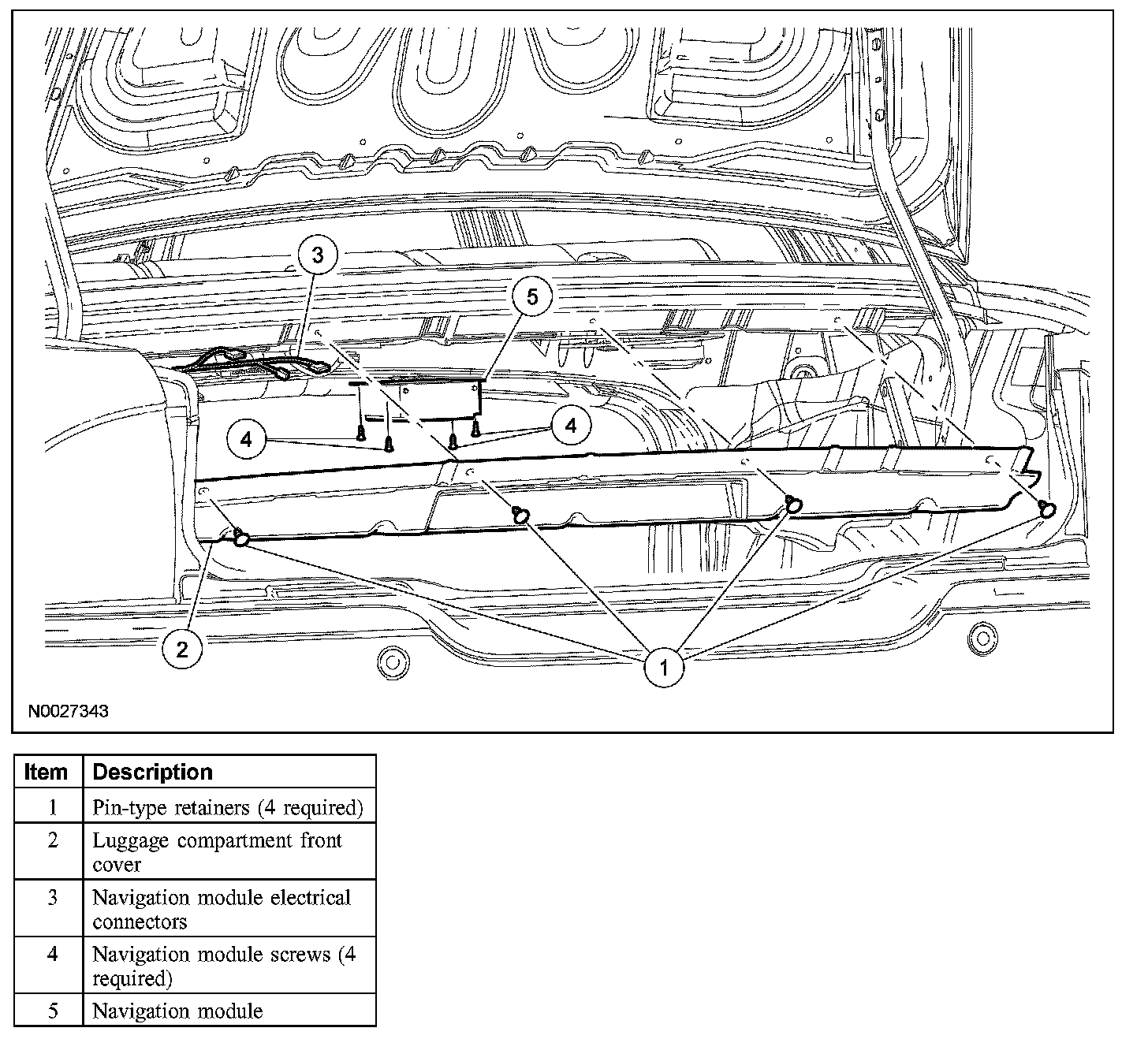 3

5

4

4

2

1

N0027343

| Item | Description |
|---|---|
| 1 | Pin-type retainers (4 required) |
| 2 | Luggage compartment front cover |
| 3 | Navigation module electrical connectors |
| 4 | Navigation module screws (4 required) |
| 5 | Navigation module |