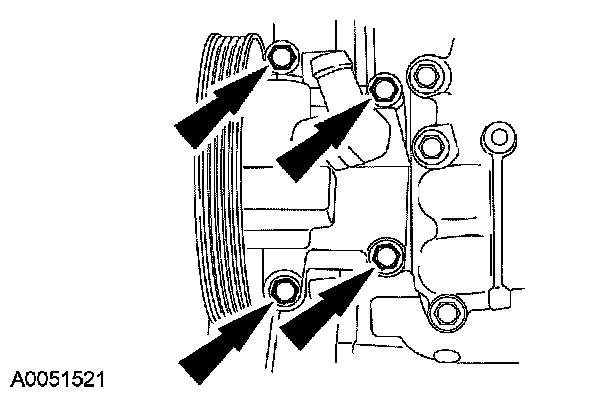 A0051521