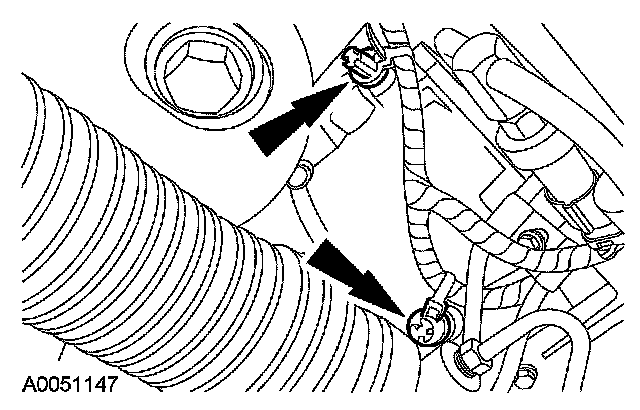 A0051147