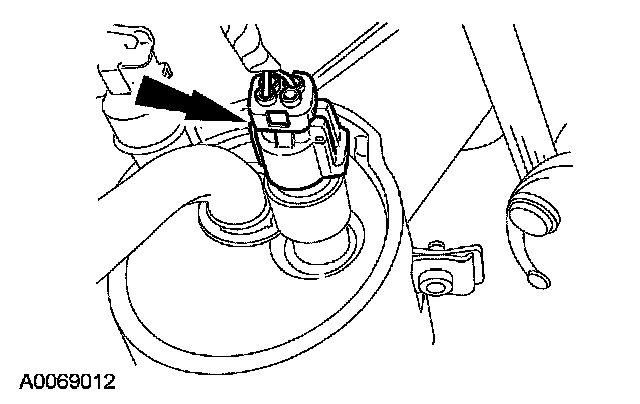 A0069012