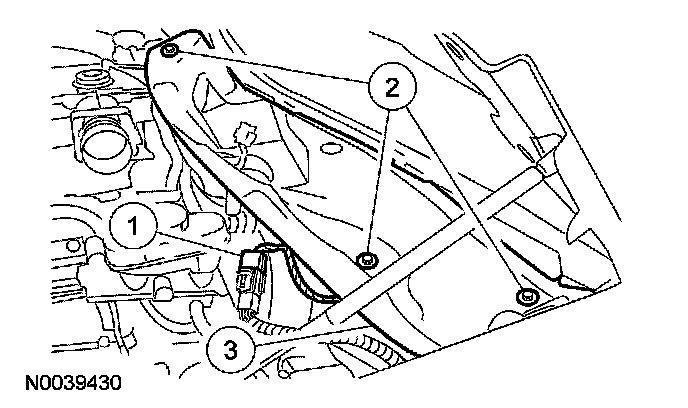 2

1

3

N0039430