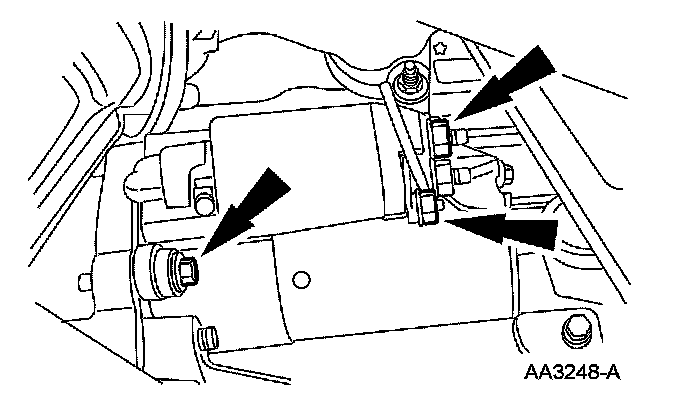 AA3248-A