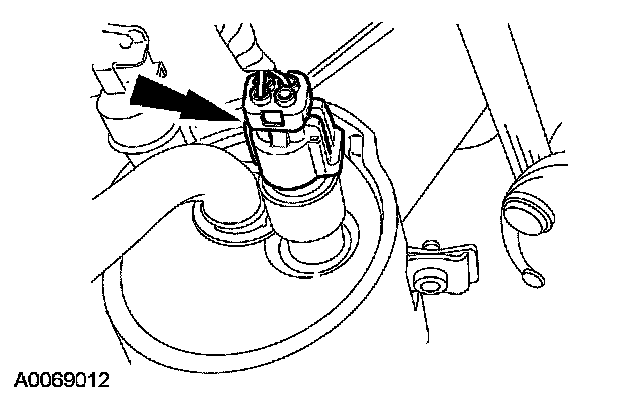 A0069012