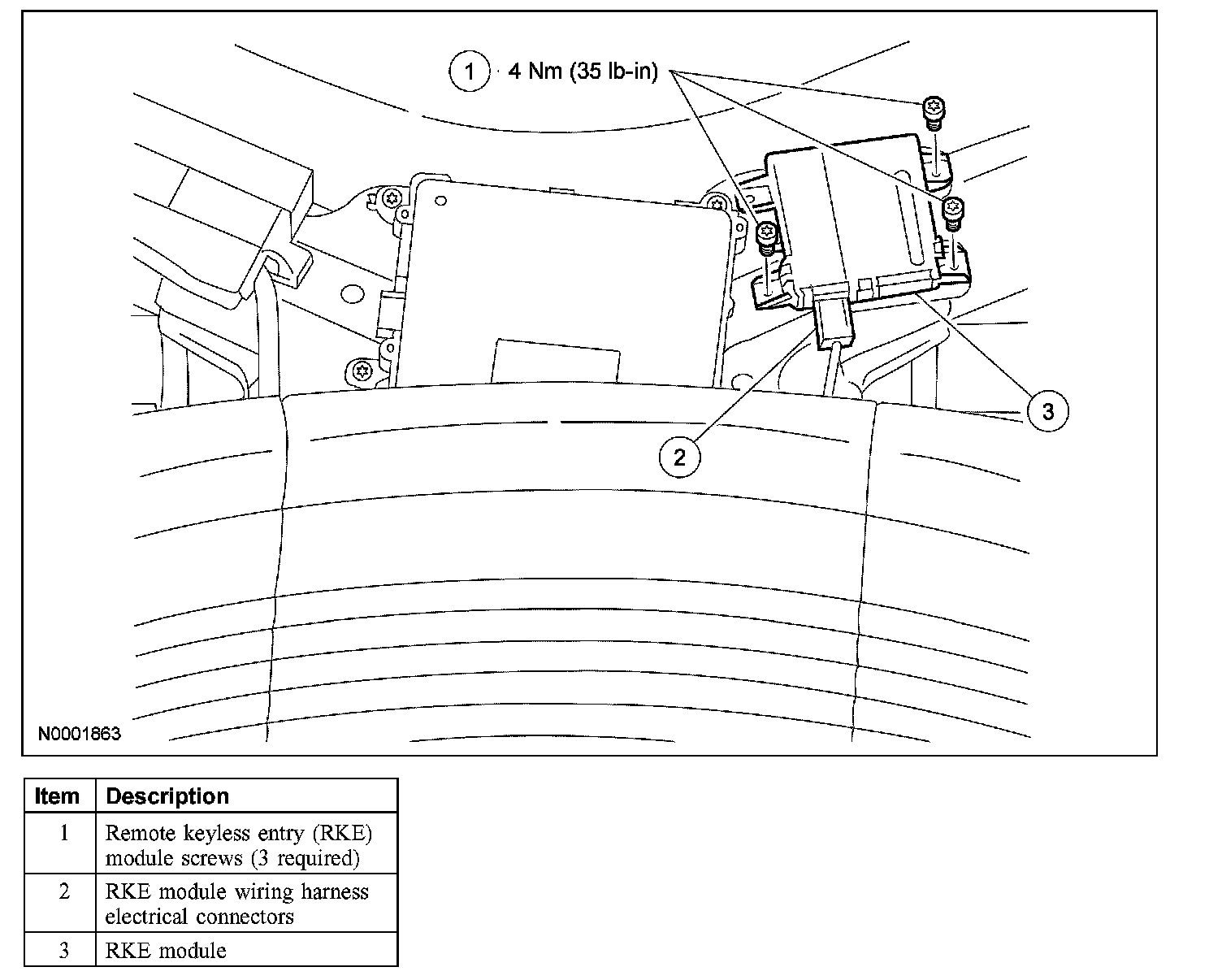 1 4 Nm (35 lb-in)

3

2

N0001863

| Item | Description |
|---|---|
| 1 | Remote keyless entry (RKE) module screws (3 required) |
| 2 | RKE module wiring harness electrical connectors |
| 3 | RKE module |