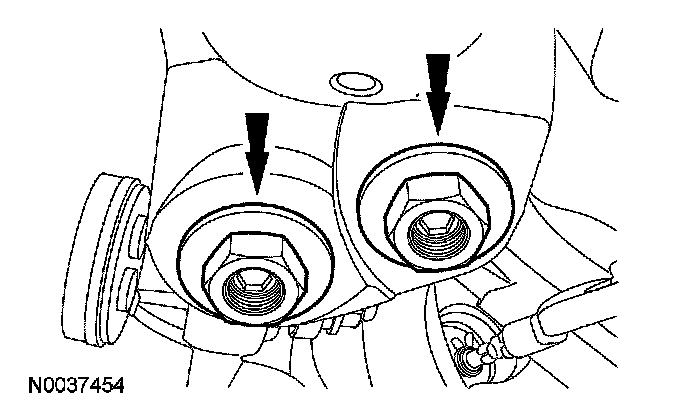 N0037454