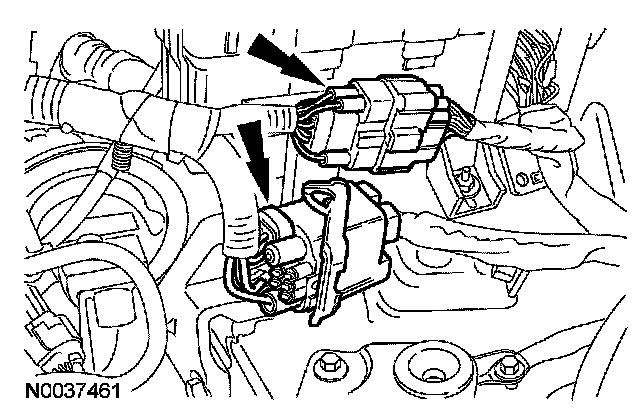 N0037461