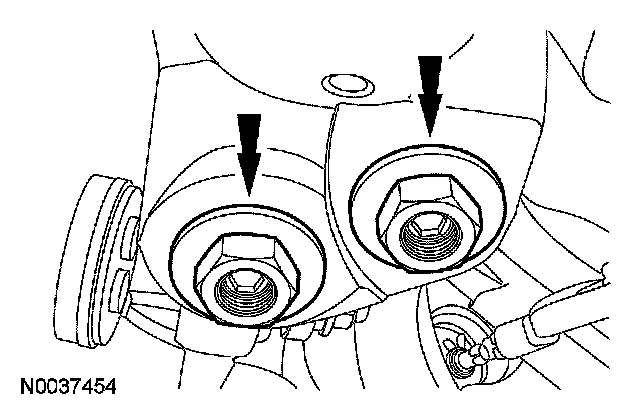 N0037454