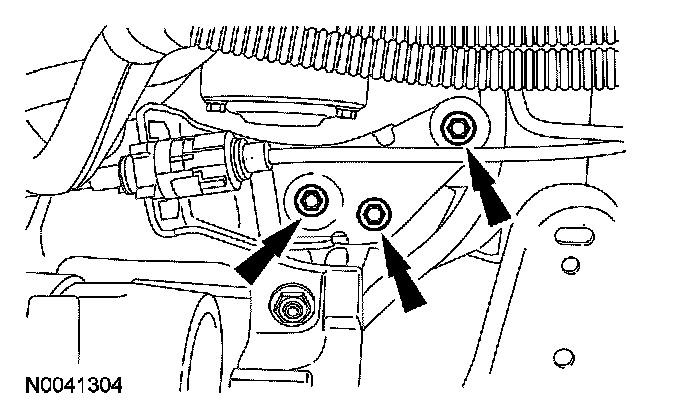 N0041304