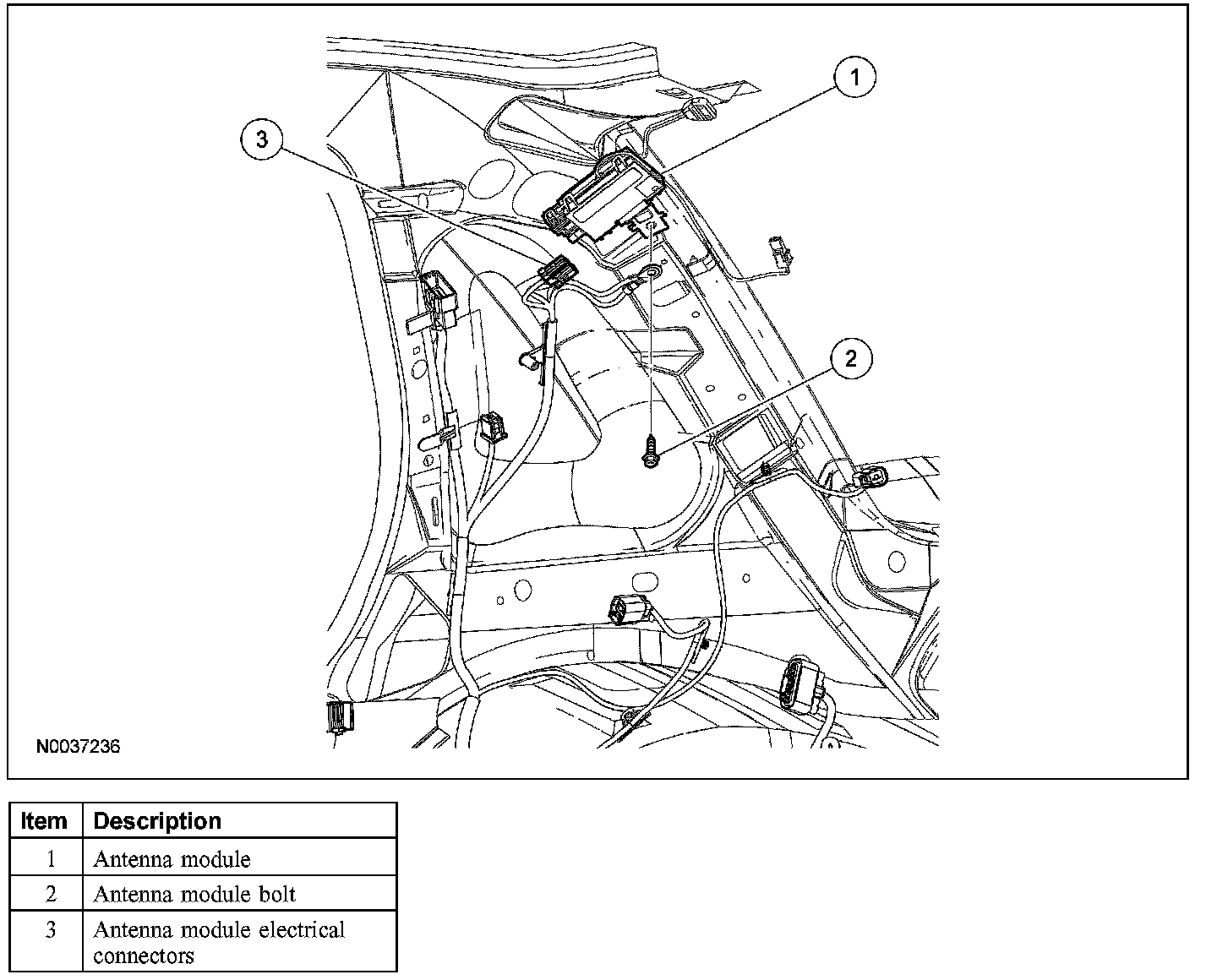 1

3

2

N0037236

| Item | Description |
|---|---|
| 1 | Antenna module |
| 2 | Antenna module bolt |
| 3 | Antenna module electrical connectors |