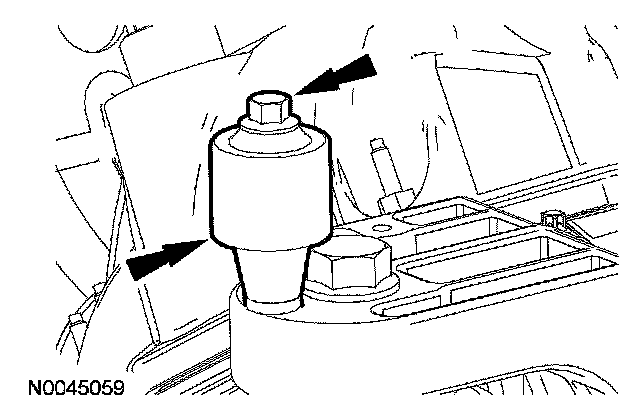 N0045059