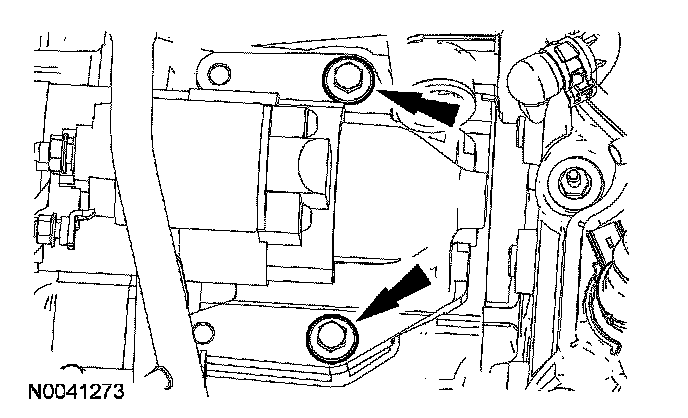 N0041273