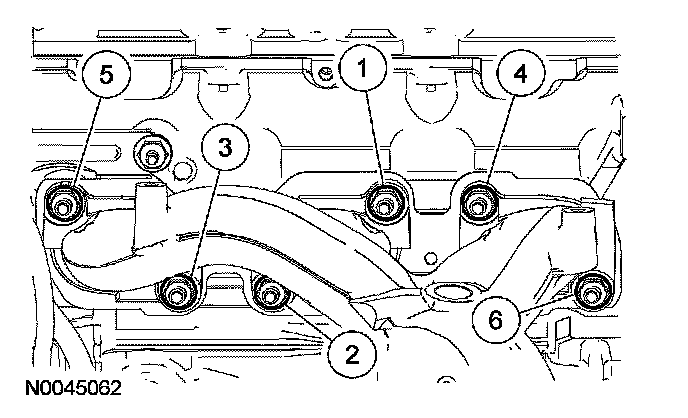 5
1
4
3
6
2
N0045062