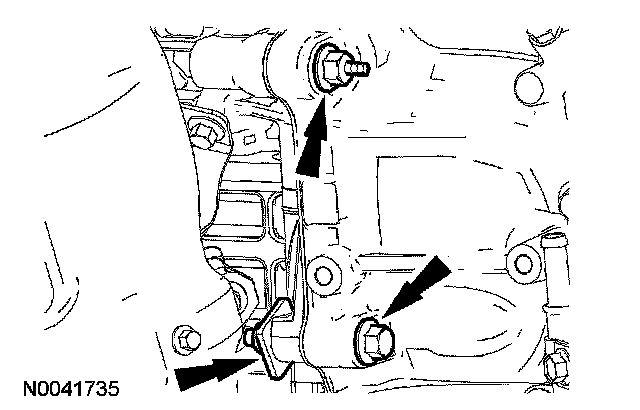 N0041735