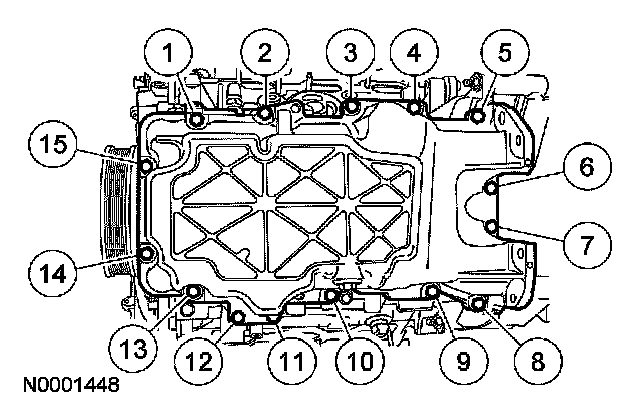 1
2
3
4
5
15
6
7
14
13
12
11
10
9
8
N0001448