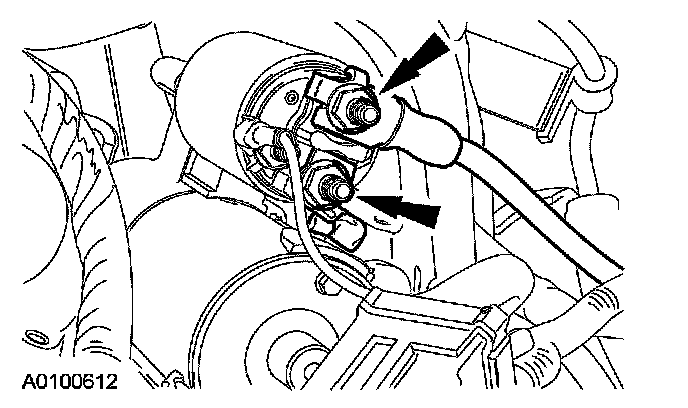 A0100612