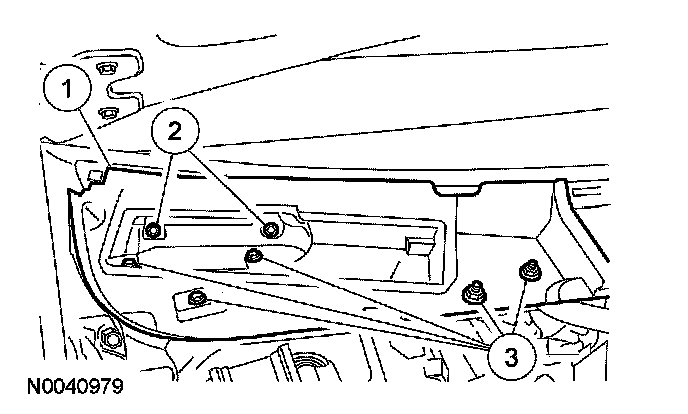 1
2
3
N0040979