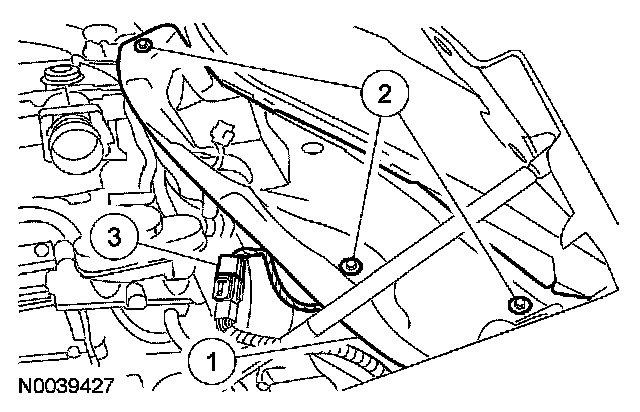 2
3
1
N0039427