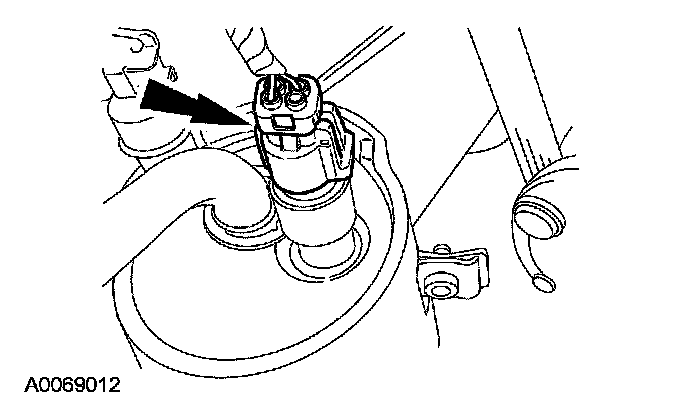 A0069012