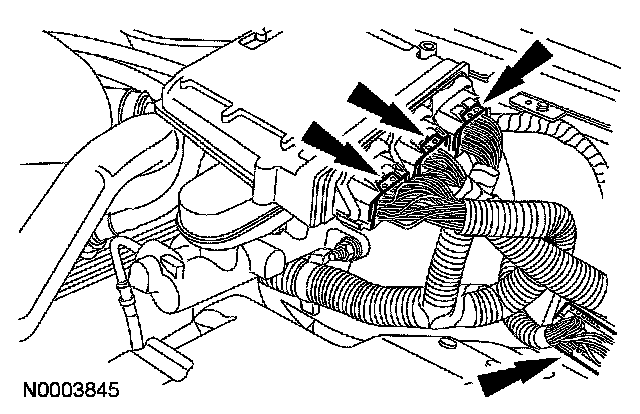 N0003845