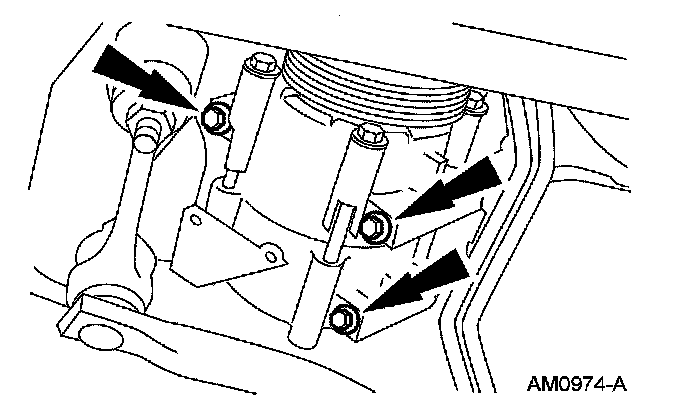 AM0974-A