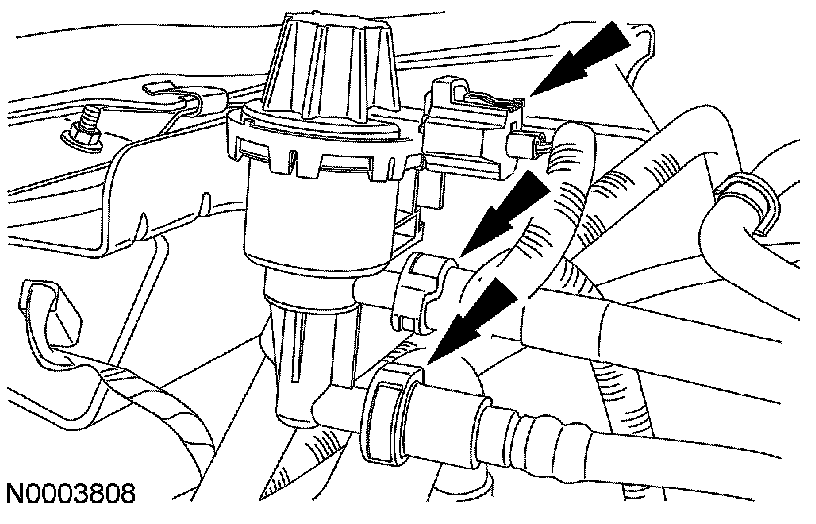 N0003808