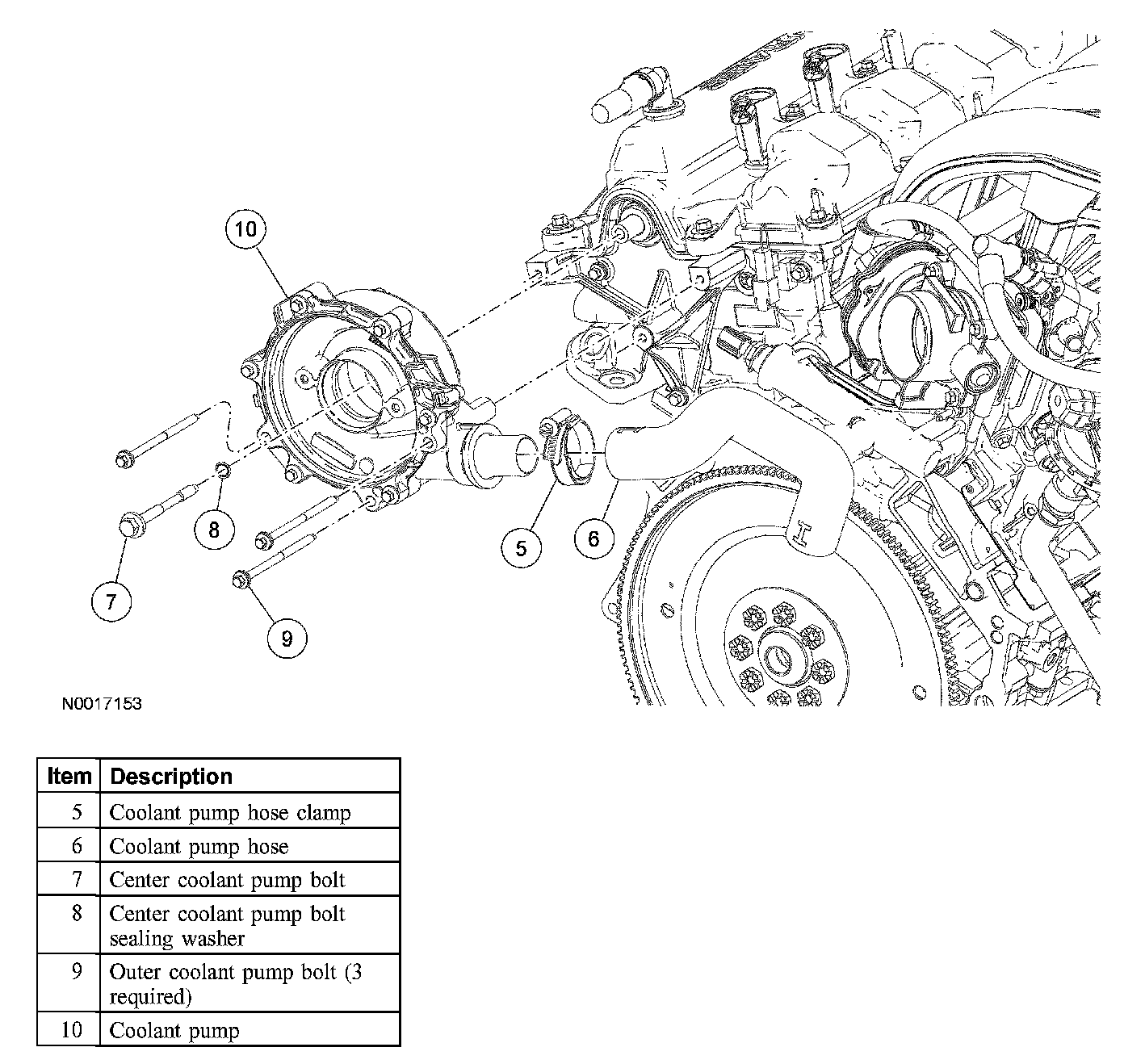 10

8

5

6

7

9

N0017153

| Item | Description |
|---|---|
| 5 | Coolant pump hose clamp |
| 6 | Coolant pump hose |
| 7 | Center coolant pump bolt |
| 8 | Center coolant pump bolt sealing washer |
| 9 | Outer coolant pump bolt (3 required) |
| 10 | Coolant pump |