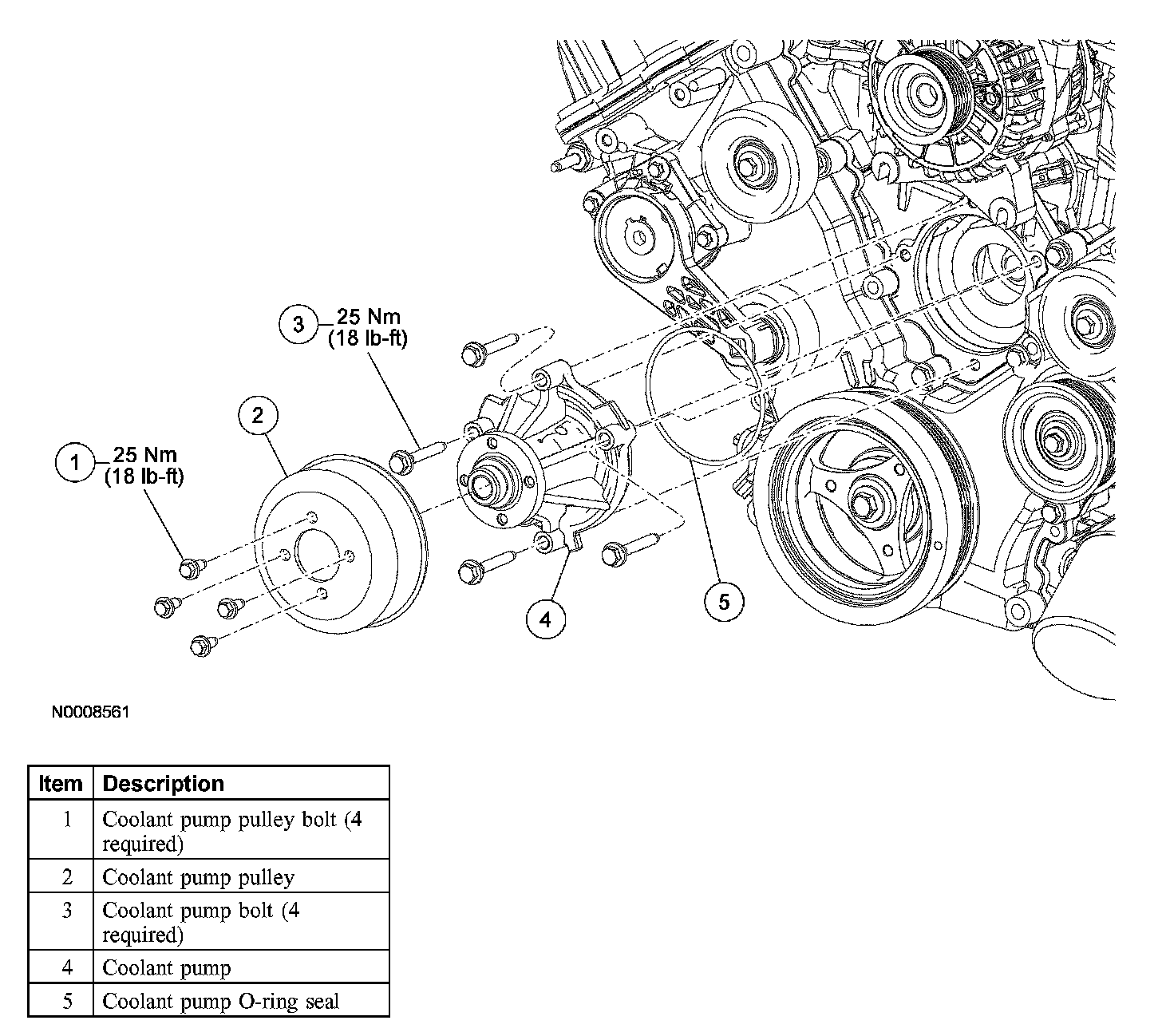 3 25 Nm (18 lb-ft)

2

1 25 Nm (18 lb-ft)

4

5

N0008561

| Item | Description |
|---|---|
| 1 | Coolant pump pulley bolt (4 required) |
| 2 | Coolant pump pulley |
| 3 | Coolant pump bolt (4 required) |
| 4 | Coolant pump |
| 5 | Coolant pump O-ring seal |