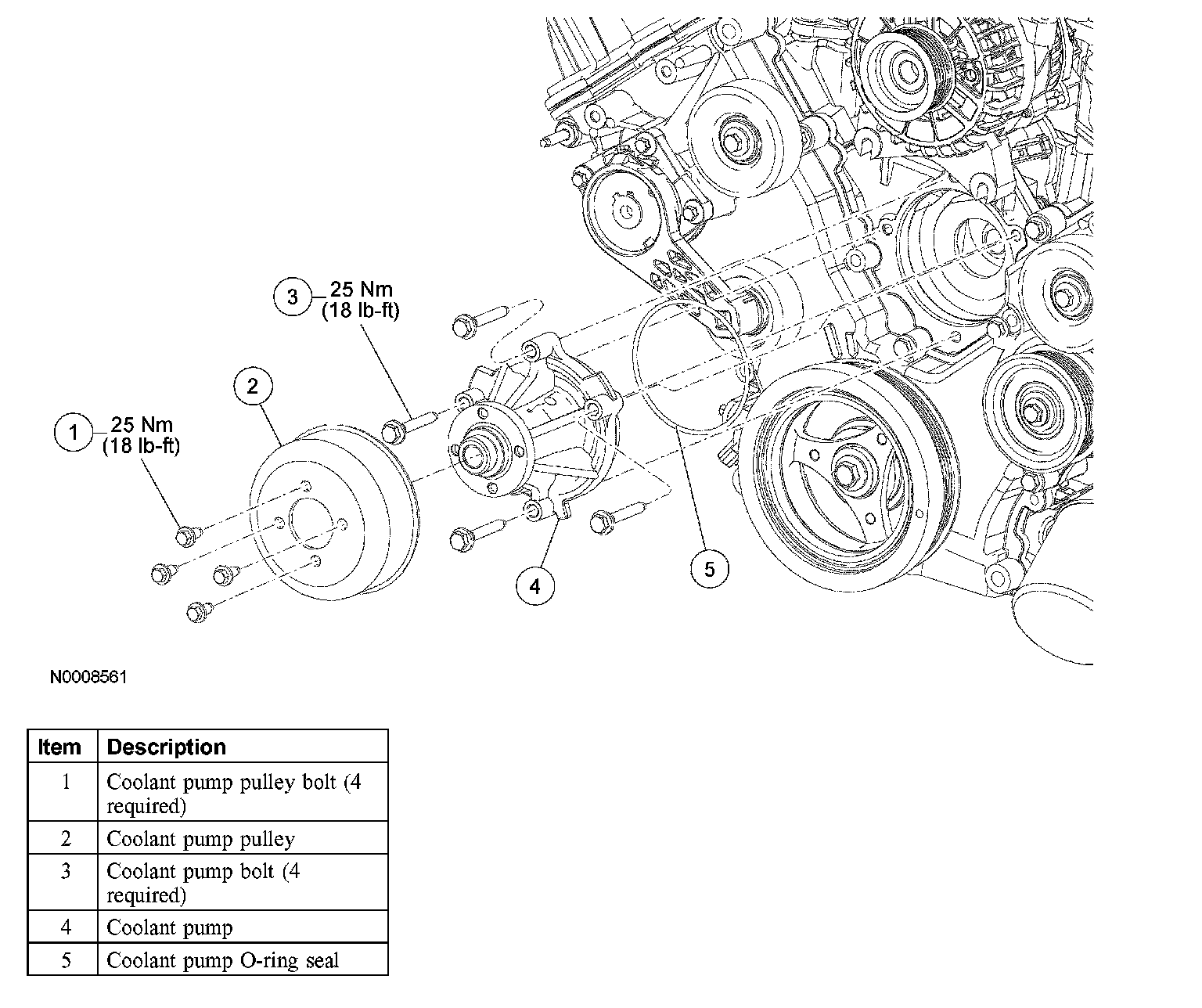 3 25 Nm (18 lb-ft)

2

1 25 Nm (18 lb-ft)

4

5

N0008561

| Item | Description |
|---|---|
| 1 | Coolant pump pulley bolt (4 required) |
| 2 | Coolant pump pulley |
| 3 | Coolant pump bolt (4 required) |
| 4 | Coolant pump |
| 5 | Coolant pump O-ring seal |