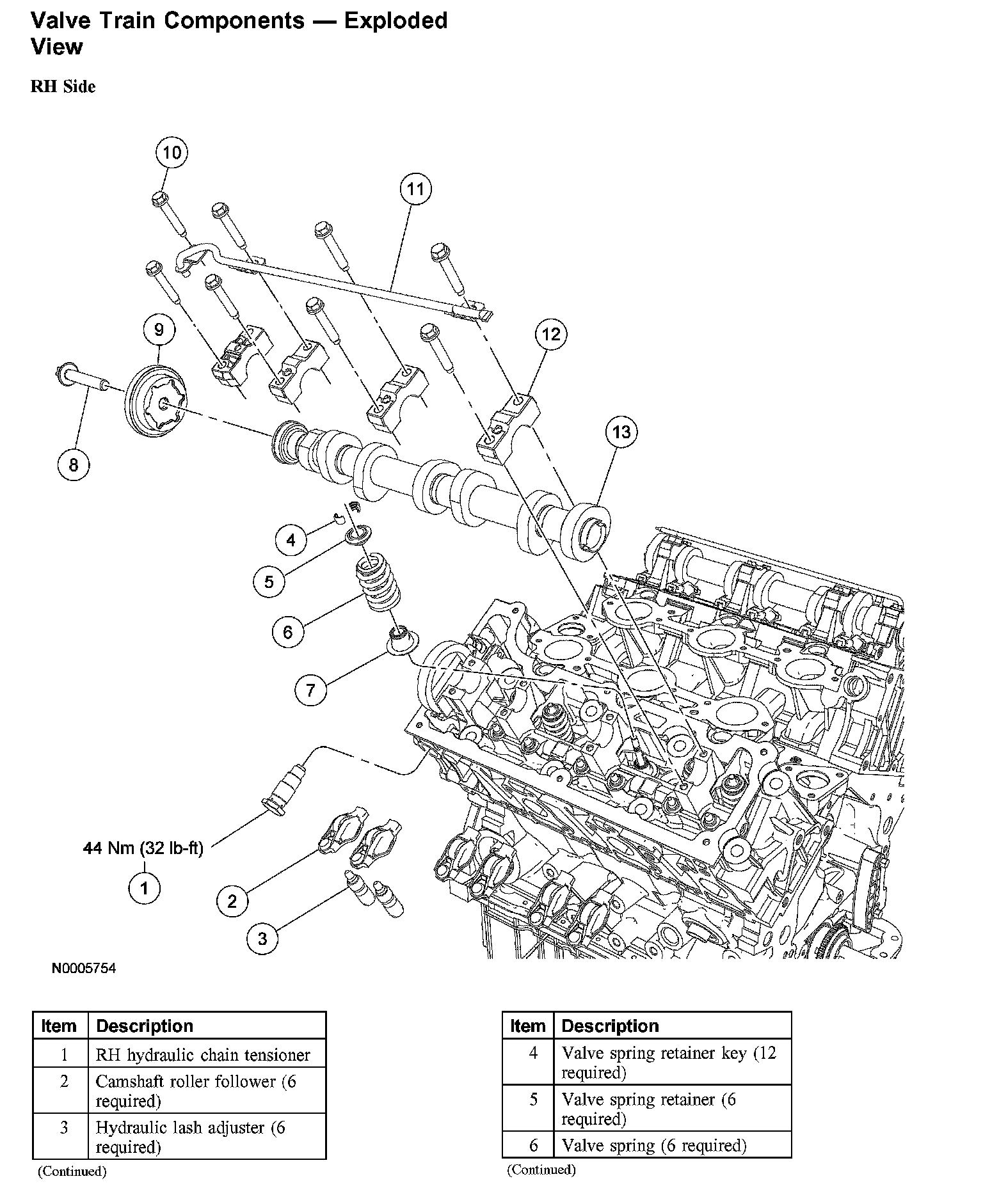 Valve Train Components — Exploded View

RH Side

10

11

9

12

8

13

4

5

6

7

44 Nm (32 lb-ft)

1

2

3

N0005754

| Item | Description |
|---|---|
| 1 | RH hydraulic chain tensioner |
| 2 | Camshaft roller follower (6 required) |
| 3 | Hydraulic lash adjuster (6 required) |

(Continued)

| Item | Description |
|---|---|
| 4 | Valve spring retainer key (12 required) |
| 5 | Valve spring retainer (6 required) |
| 6 | Valve spring (6 required) |

(Continued)