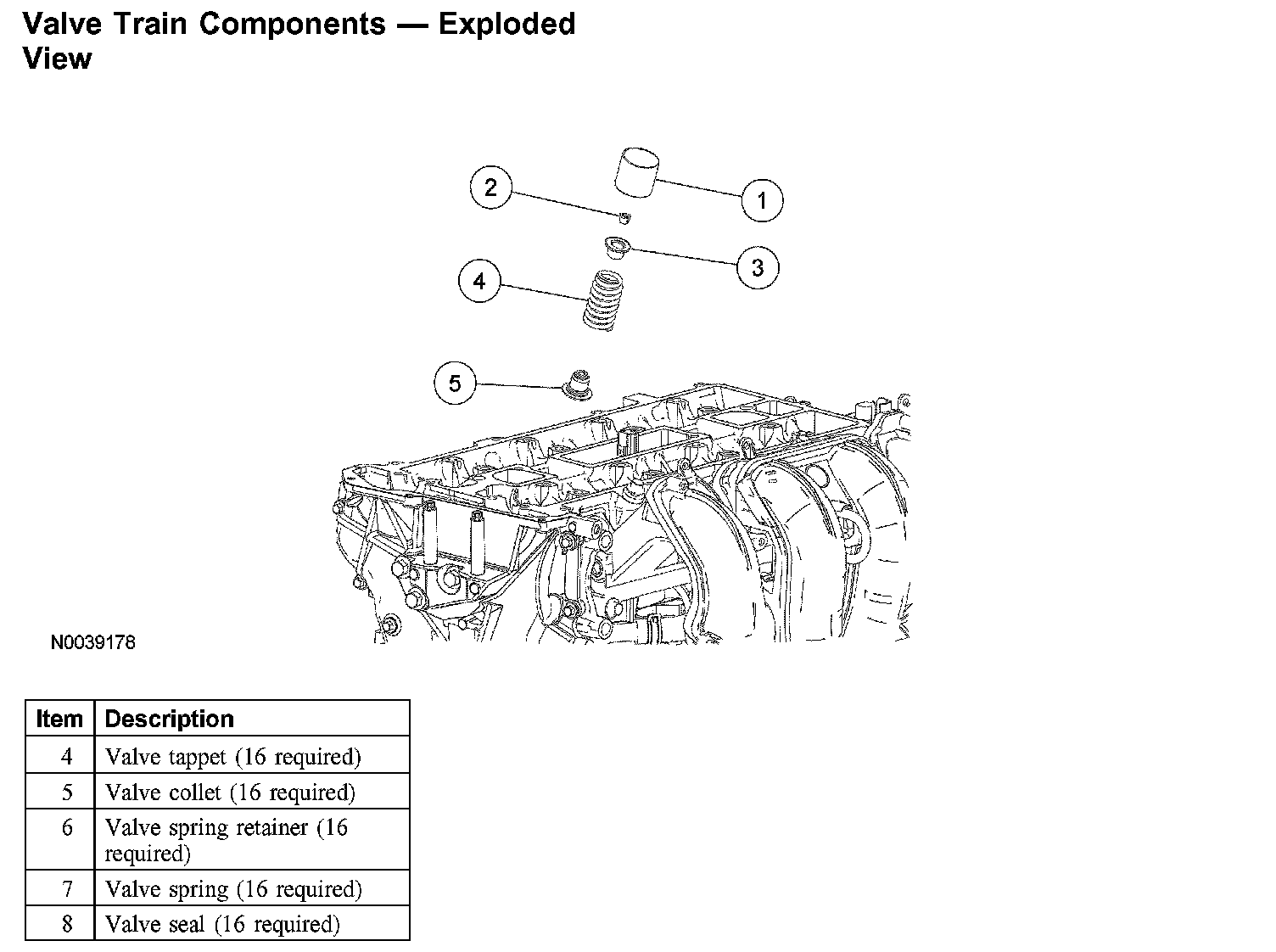 Valve Train Components — Exploded View

2
1
3
4
5

N0039178

| Item | Description |
|---|---|
| 4 | Valve tappet (16 required) |
| 5 | Valve collet (16 required) |
| 6 | Valve spring retainer (16 required) |
| 7 | Valve spring (16 required) |
| 8 | Valve seal (16 required) |