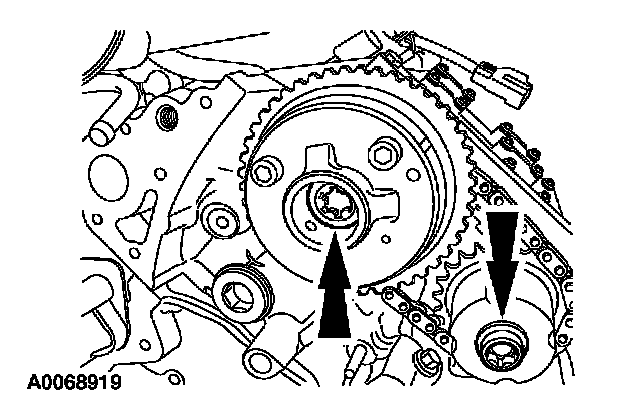 A0068919