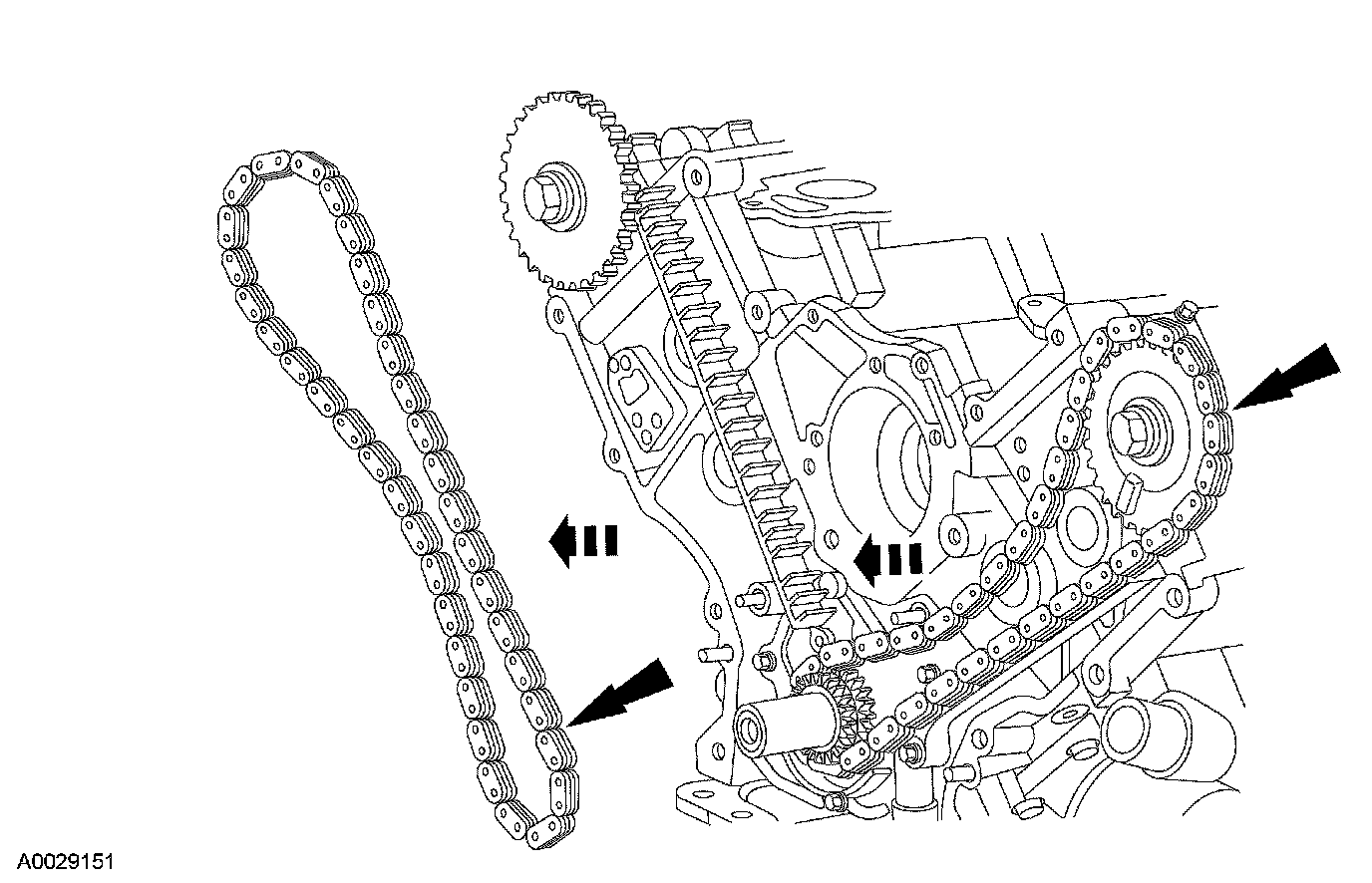 A0029151