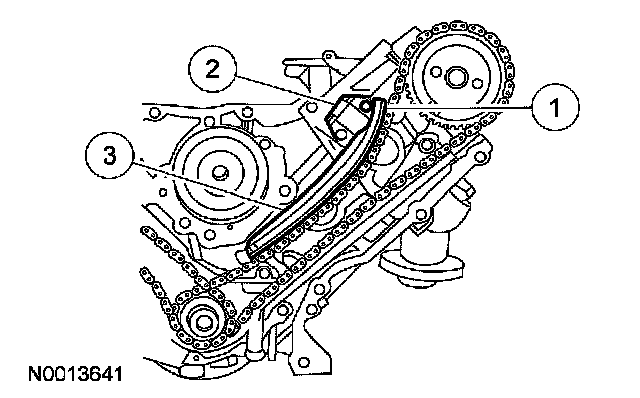 2

1

3

N0013641