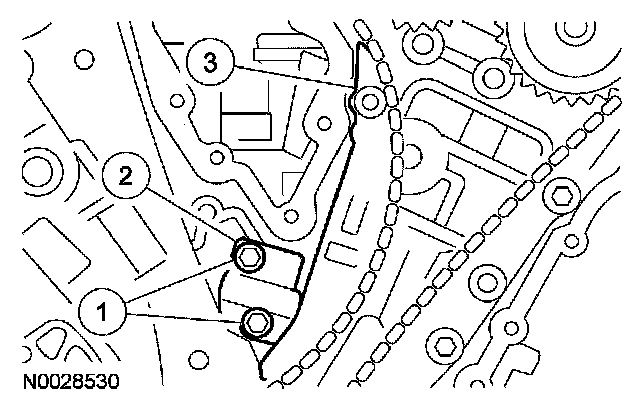 3
2
1
N0028530