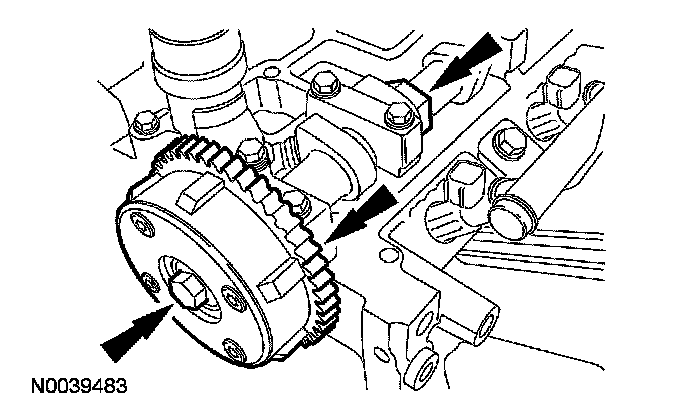 N0039483